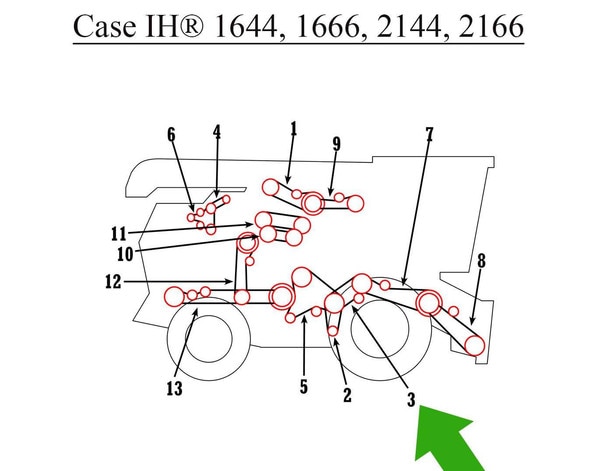 Case IH® 1644, 1666, 2144, 2166

6
4
1
9
7
11
10
8
12
13
5
2
3